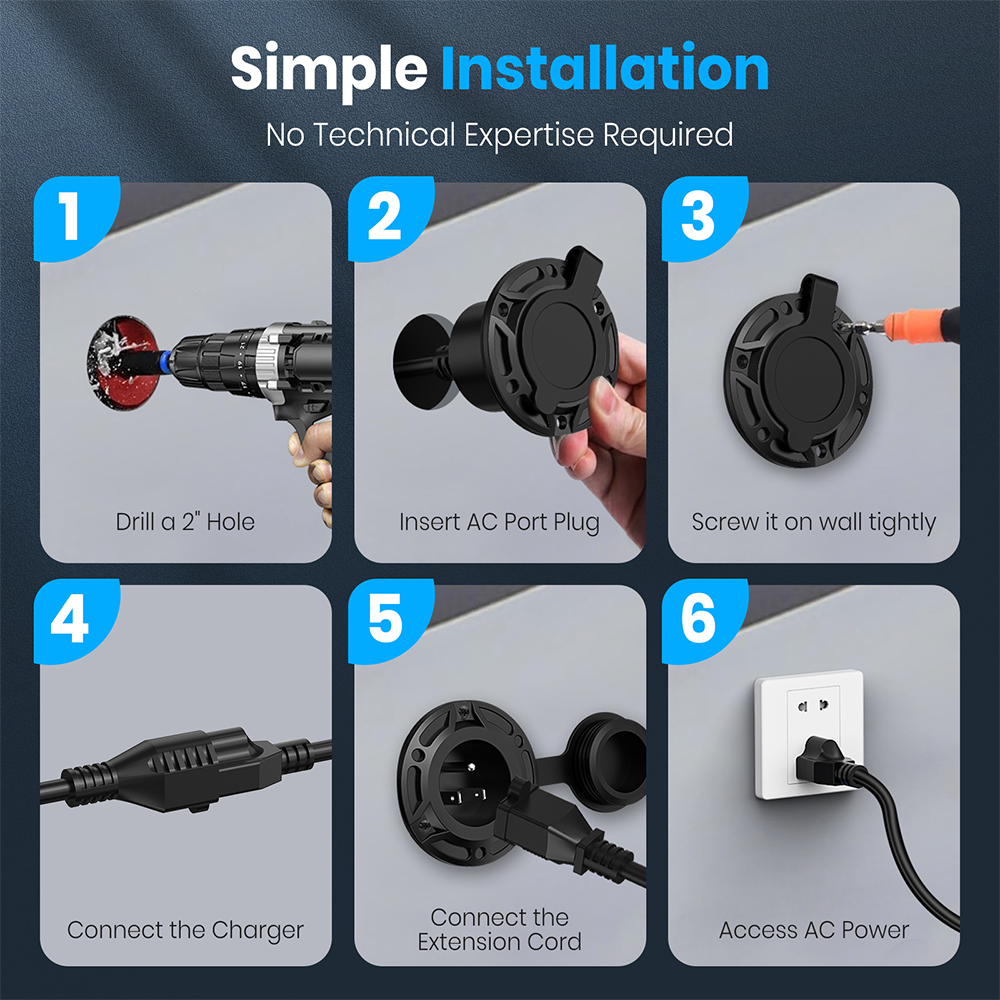 Simple Installation
No Technical Expertise Required

1
Drill a 2" Hole

2
Insert AC Port Plug

3
Screw it on wall tightly

4
Connect the Charger

5
Connect the Extension Cord

6
Access AC Power